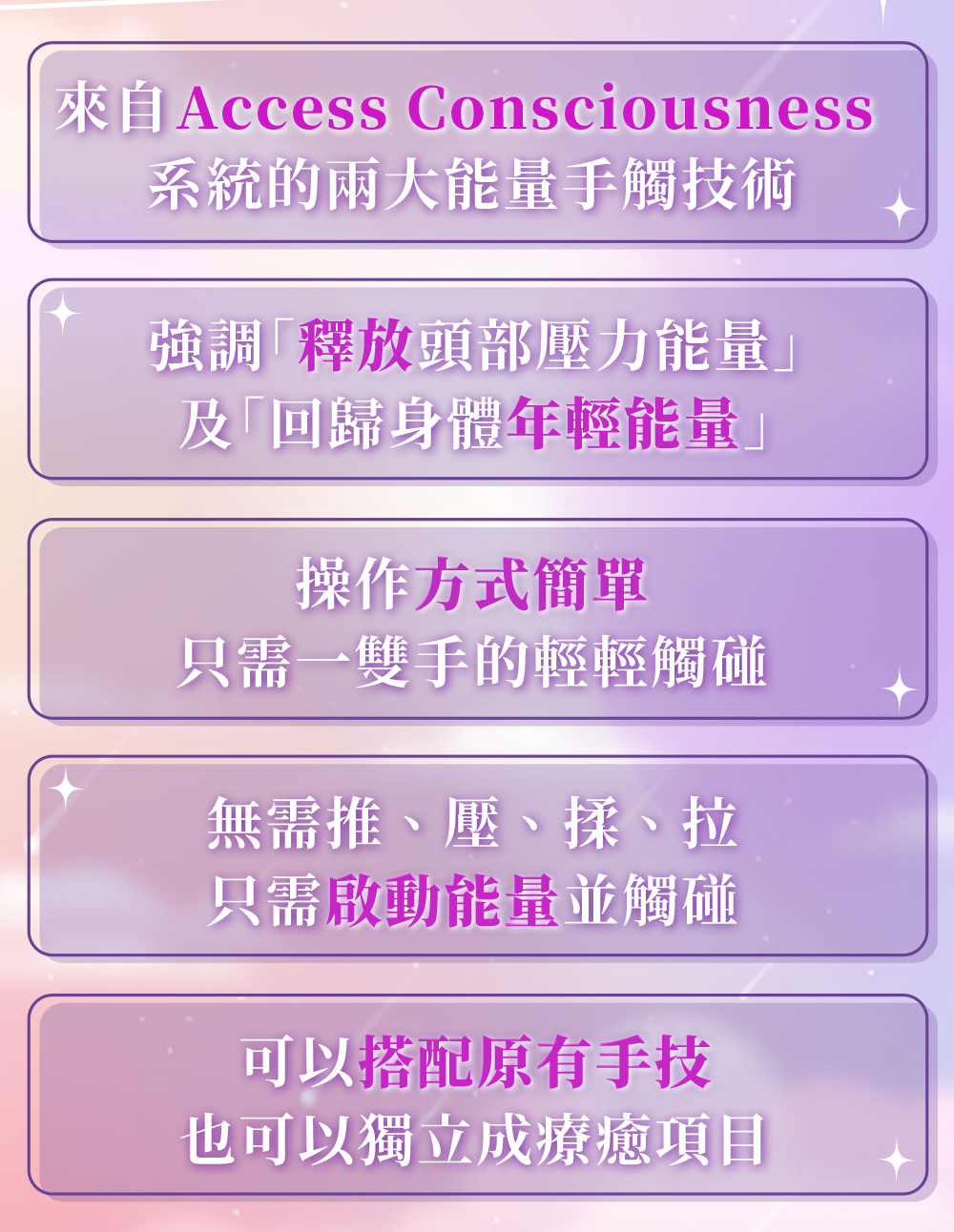 來自Access Consciousness
系統的兩大能量手觸技術

強調「釋放頭部壓力能量」
及「回歸身體年輕能量」

操作方式簡單
只需一雙手的輕輕觸碰

無需推、壓、揉、拉
只需啟動能量並觸碰

可以搭配原有手技
也可以獨立成療癒項目